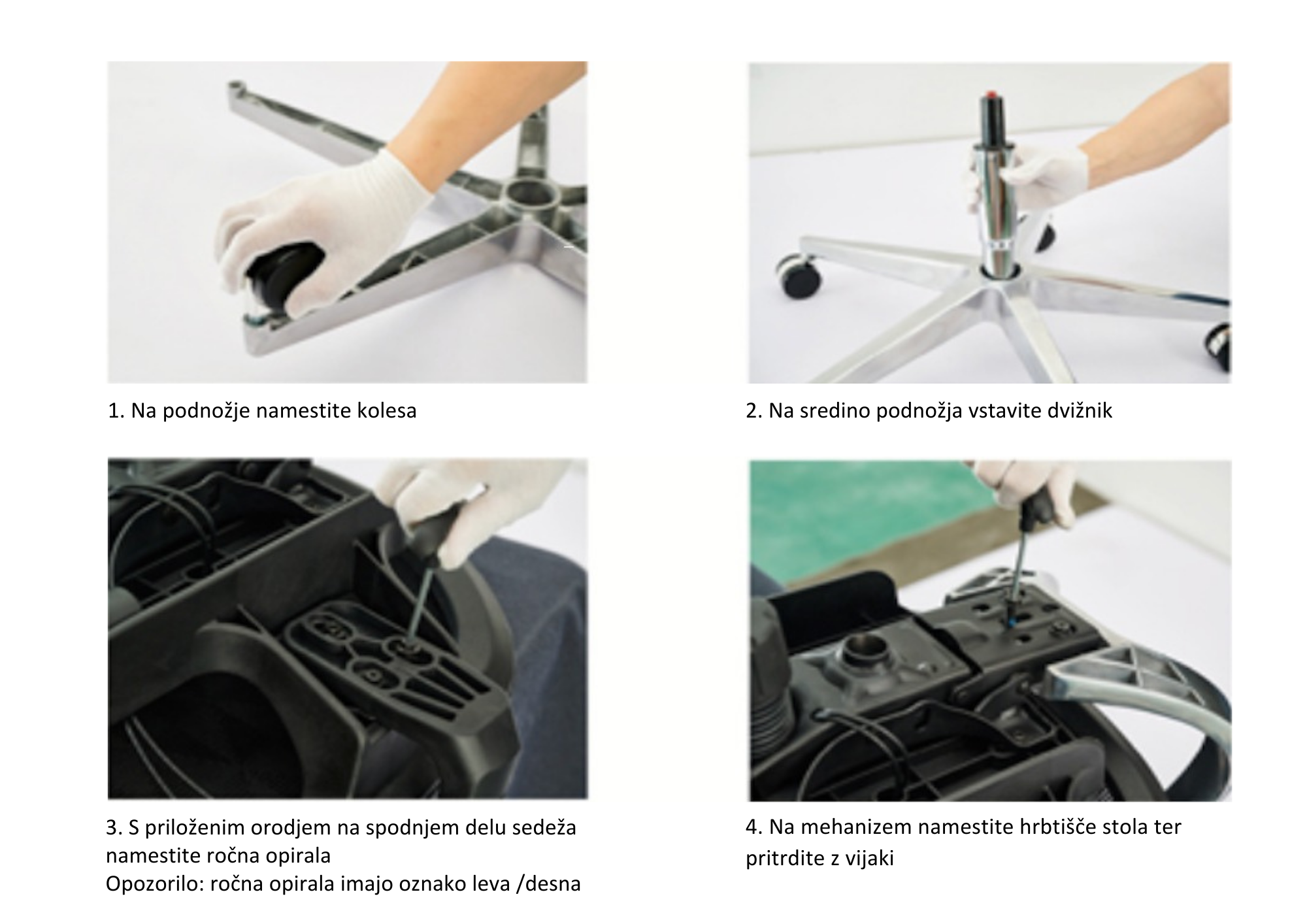 1. Na podnožje namestite kolesa

2. Na sredino podnožja vstavite dvižnik

3. S priloženim orodjem na spodnjem delu sedeža namestite ročna opirala
Opozorilo: ročna opirala imajo oznako leva /desna

4. Na mehanizem namestite hrbtišče stola ter pritrdite z vijaki