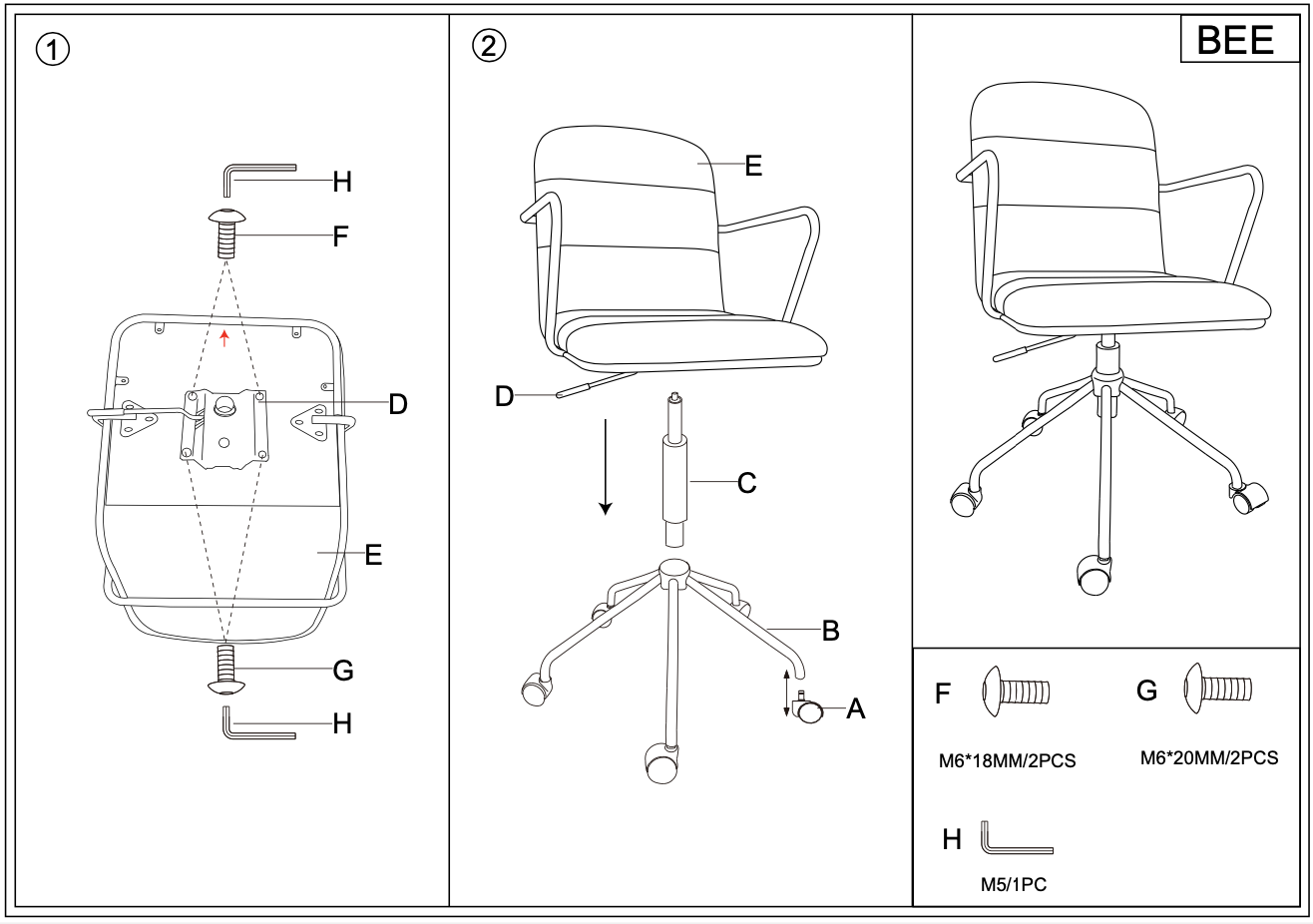 ①

H
F
D
E
G
H

②

E
D
C
B
A

BEE

F
M6*18MM/2PCS

G
M6*20MM/2PCS

H
M5/1PC