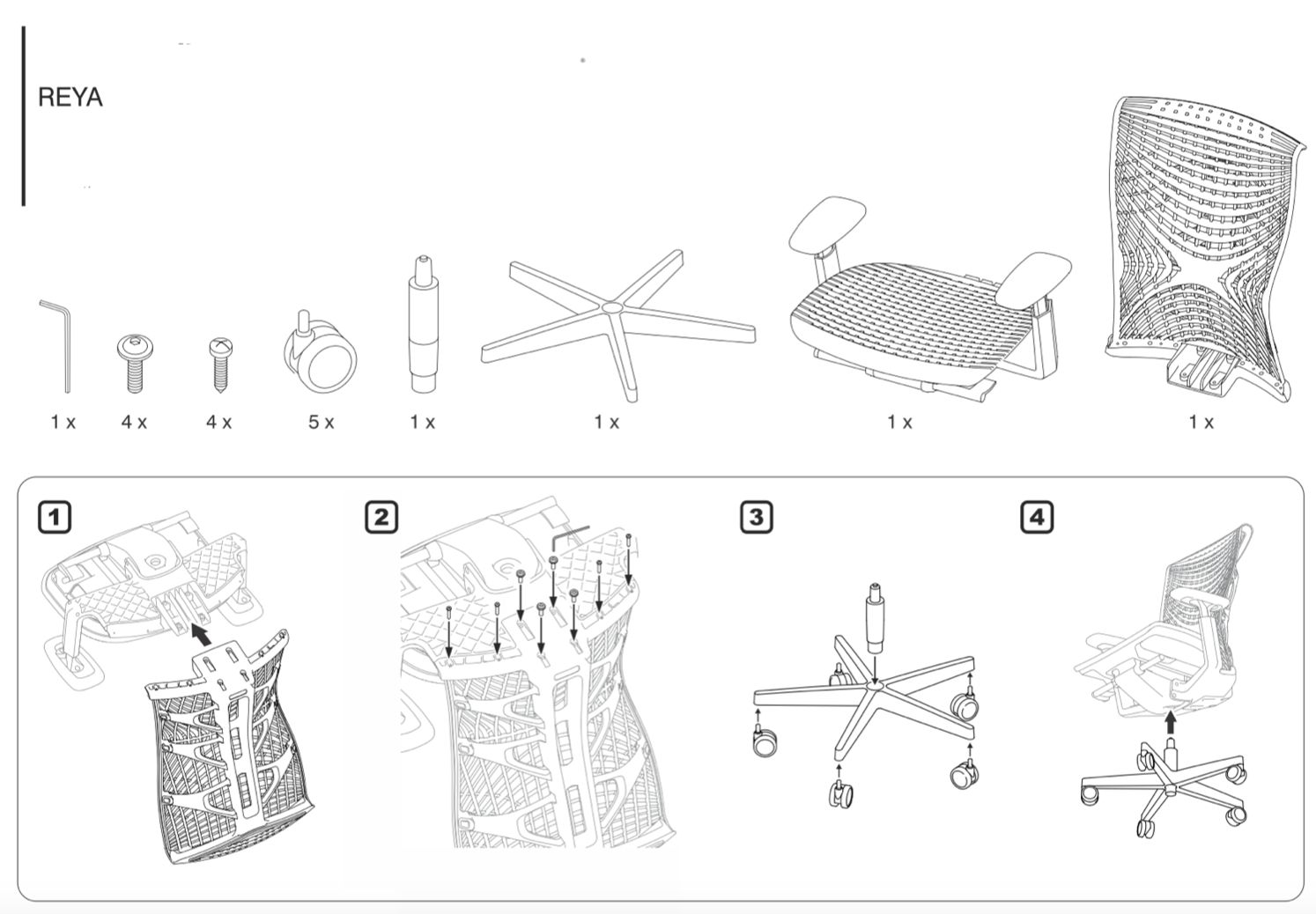 REYA

1 x
4 x
4 x
5 x
1 x
1 x
1 x
1 x

1
2
3
4