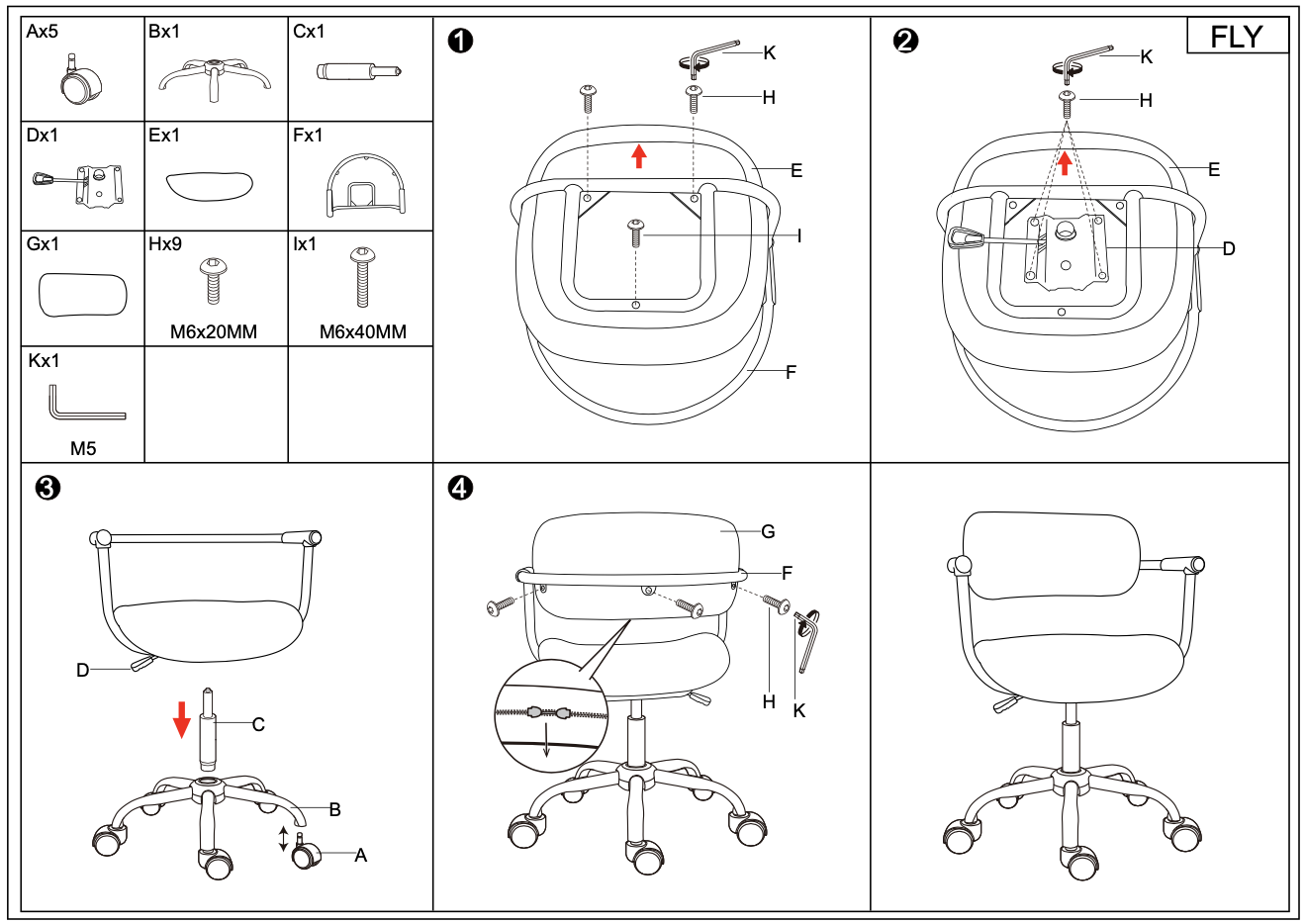 | Ax5 | Bx1 | Cx1 |
|---|---|---|
| Dx1 | Ex1 | Fx1 |
| Gx1 | Hx9 M6x20MM | Ix1 M6x40MM |
| Kx1 M5 | | |

❶
K
H
E
I
F

❷
FLY
K
H
E
D

❸
D
C
B
A

❹
G
F
H
K